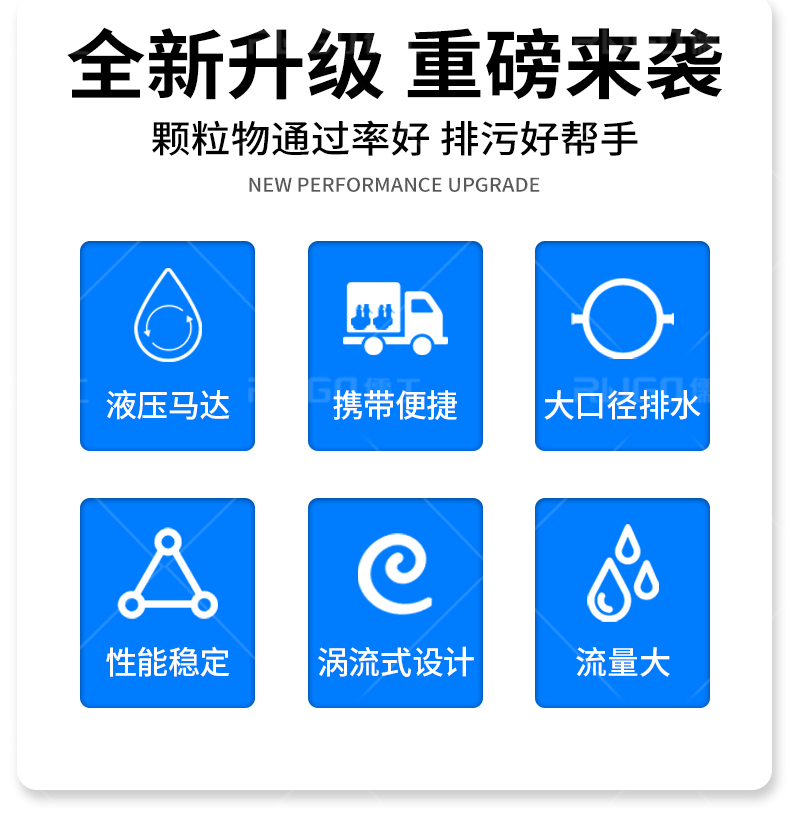 全新升级 重磅来袭

颗粒物通过率好 排污好帮手

NEW PERFORMANCE UPGRADE

液压马达

携带便捷

大口径排水

性能稳定

涡流式设计

流量大