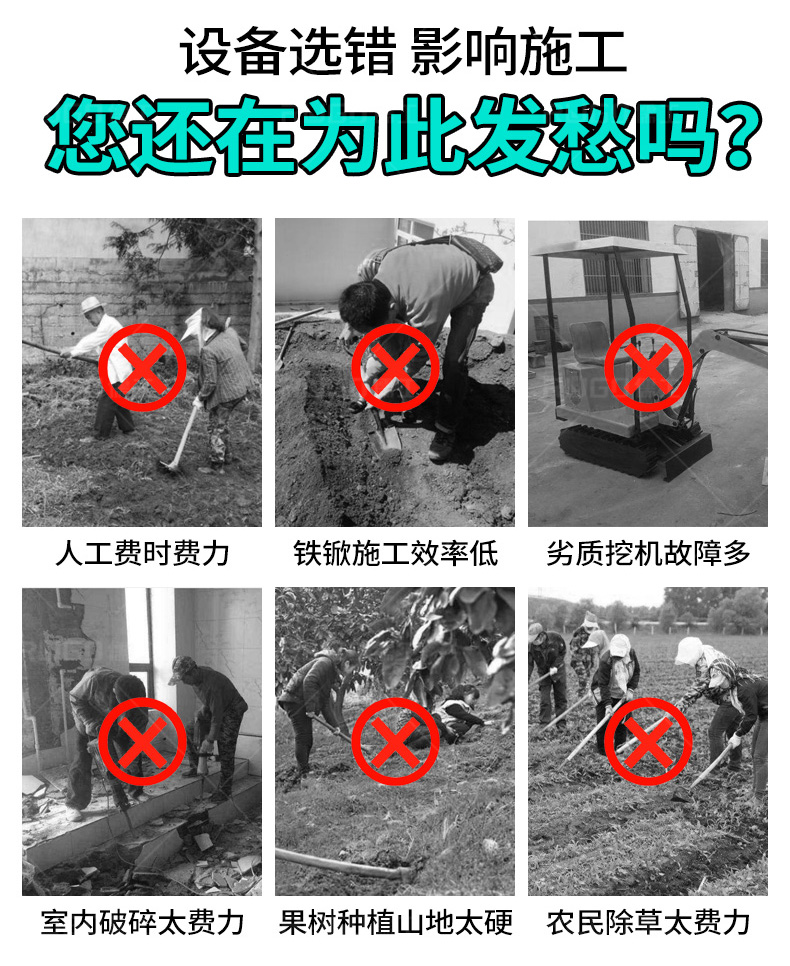 设备选错 影响施工

您还在为此发愁吗?

人工费时费力

铁锨施工效率低

劣质挖机故障多

室内破碎太费力

果树种植山地太硬

农民除草太费力