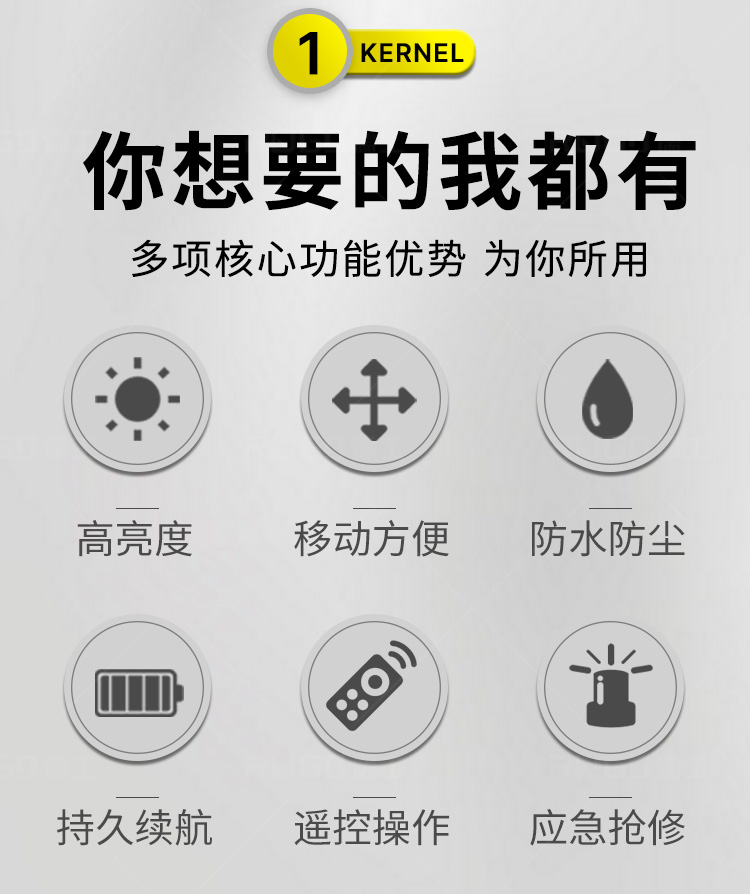 1 KERNEL

你想要的我都有

多项核心功能优势 为你所用

高亮度

移动方便

防水防尘

持久续航

遥控操作

应急抢修